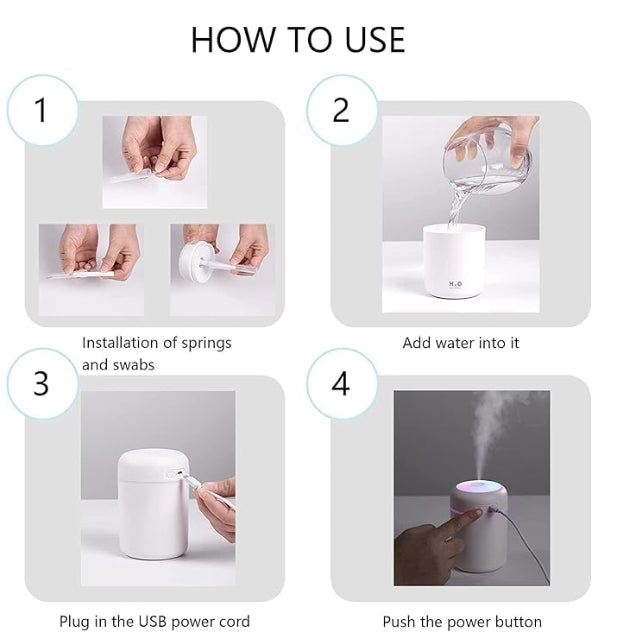 HOW TO USE

1

Installation of springs and swabs

2

$H_2O$

Add water into it

3

Plug in the USB power cord

4

Push the power button